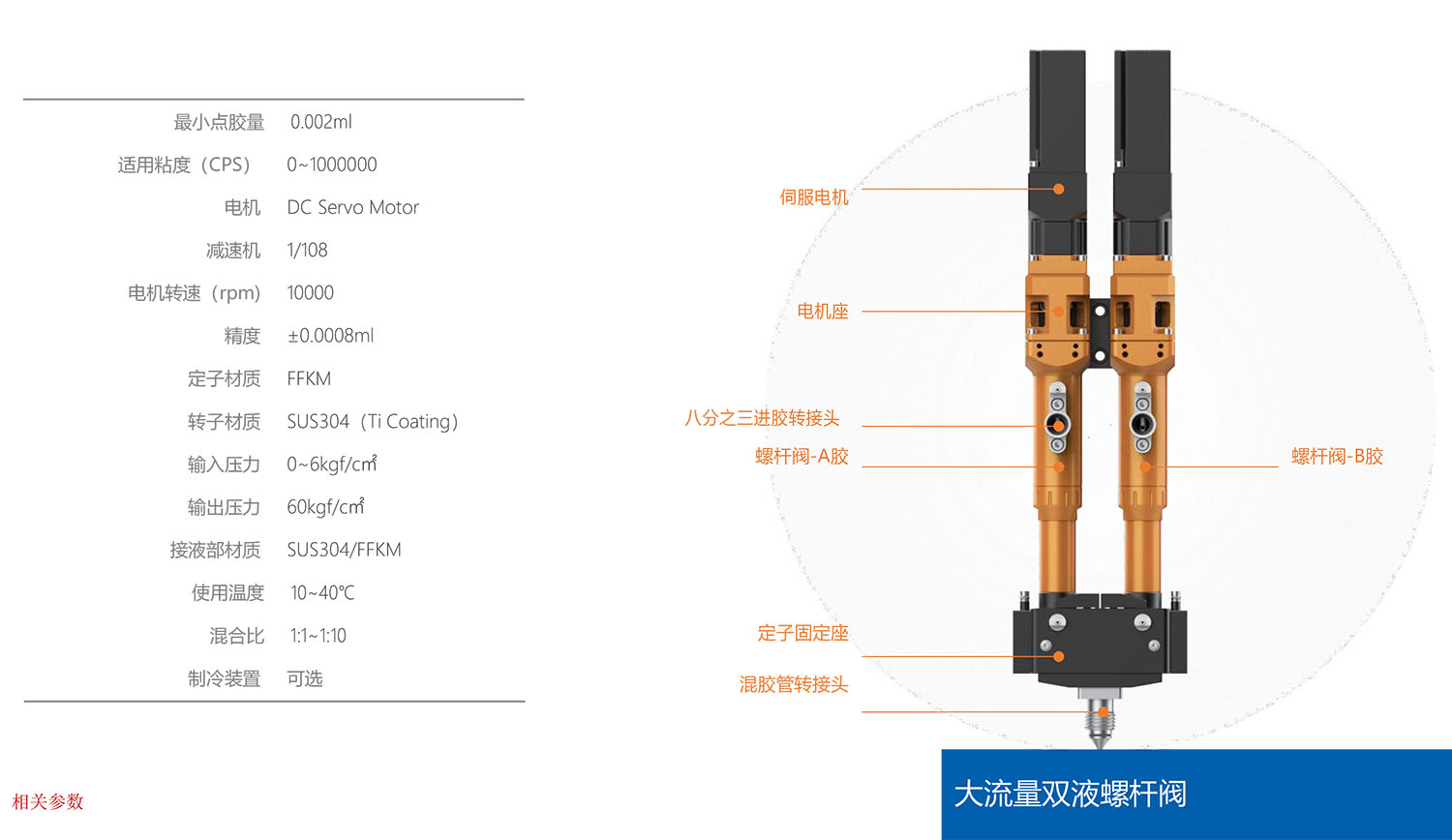 | 最小点胶量 | 0.002ml |
|---|---|
| 适用粘度（CPS） | 0~1000000 |
| 电机 | DC Servo Motor |
| 减速机 | 1/108 |
| 电机转速（rpm） | 10000 |
| 精度 | ±0.0008ml |
| 定子材质 | FFKM |
| 转子材质 | SUS304（Ti Coating） |
| 输入压力 | 0~6kgf/cm² |
| 输出压力 | 60kgf/cm² |
| 接液部材质 | SUS304/FFKM |
| 使用温度 | 10~40℃ |
| 混合比 | 1:1~1:10 |
| 制冷装置 | 可选 |

相关参数

伺服电机

电机座

八分之三进胶转接头

螺杆阀-A胶

螺杆阀-B胶

定子固定座

混胶管转接头

大流量双液螺杆阀